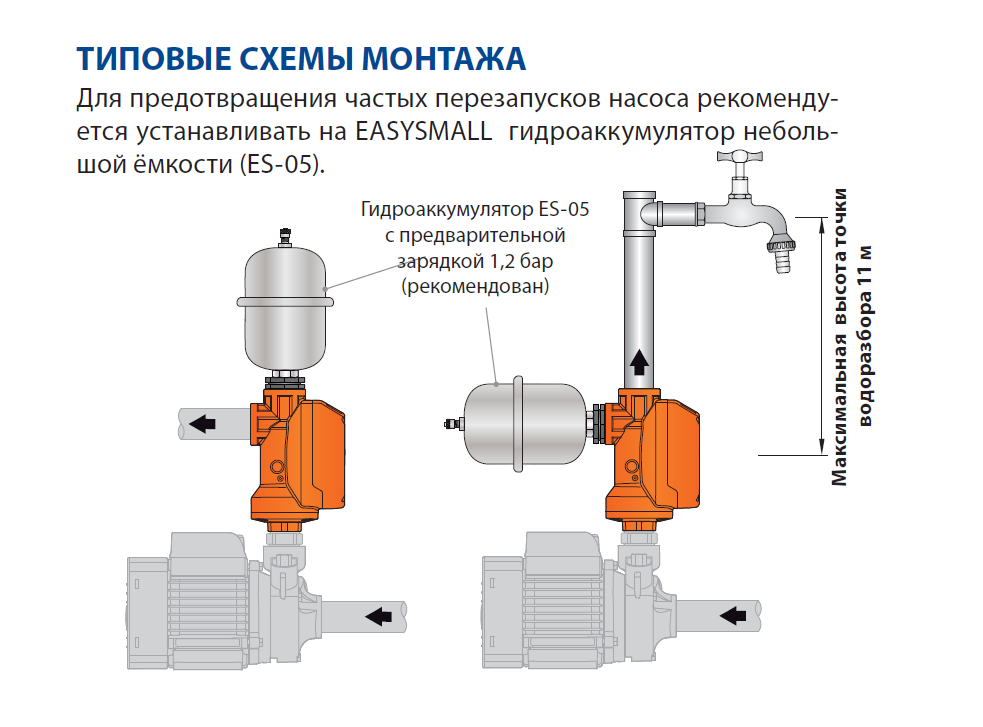 ТИПОВЫЕ СХЕМЫ МОНТАЖА

Для предотвращения частых перезапусков насоса рекомендуется устанавливать на EASYSMALL гидроаккумулятор небольшой ёмкости (ES-05).

Гидроаккумулятор ES-05 с предварительной зарядкой 1,2 бар (рекомендован)

Максимальная высота точки водоразбора 11 м